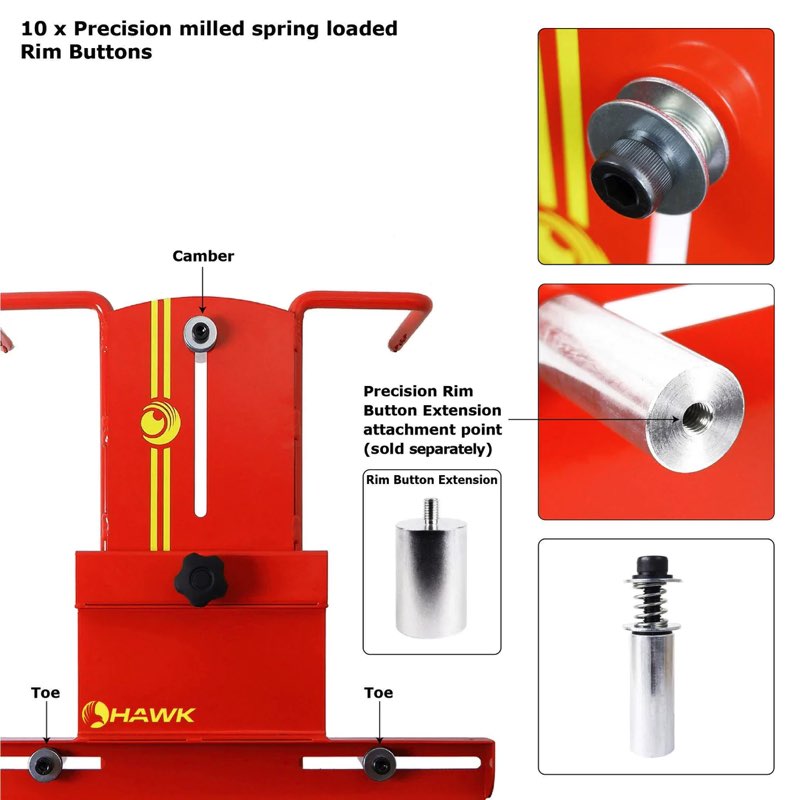 10 x Precision milled spring loaded Rim Buttons

Camber

Precision Rim Button Extension attachment point (sold separately)

Rim Button Extension

Toe

HAWK

Toe