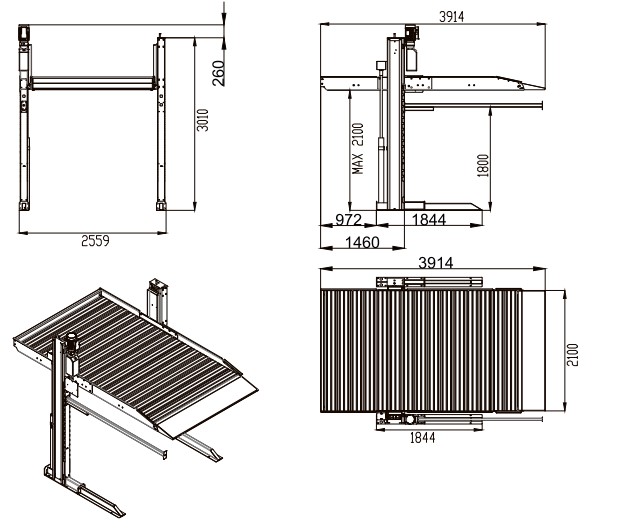 260
3010
2559
3914
MAX 2100
1800
972
1844
1460
3914
2100
1844