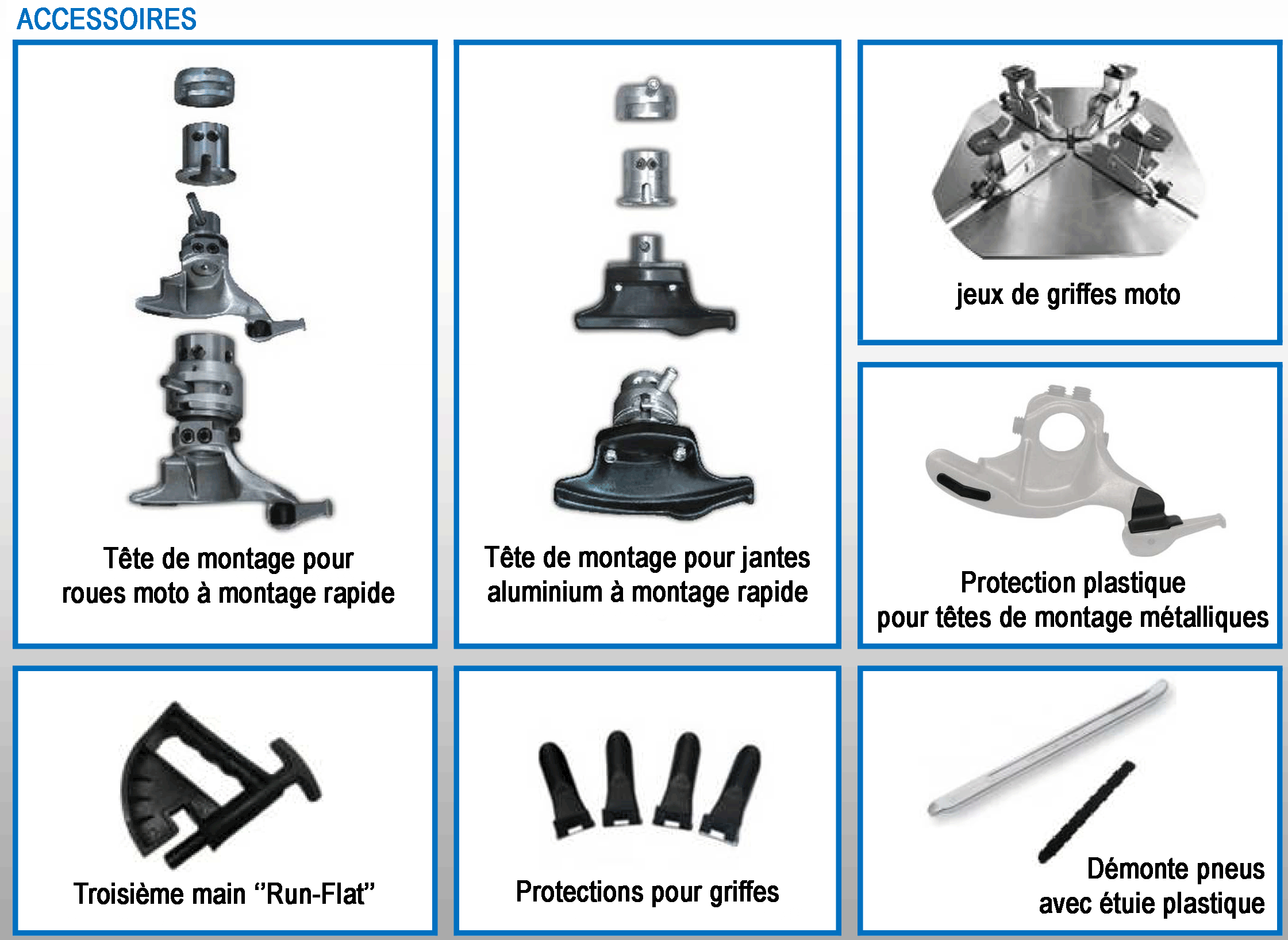 ACCESSOIRES

Tête de montage pour roues moto à montage rapide

Tête de montage pour jantes aluminium à montage rapide

jeux de griffes moto

Protection plastique pour têtes de montage métalliques

Troisième main "Run-Flat"

Protections pour griffes

Démonte pneus avec étuie plastique